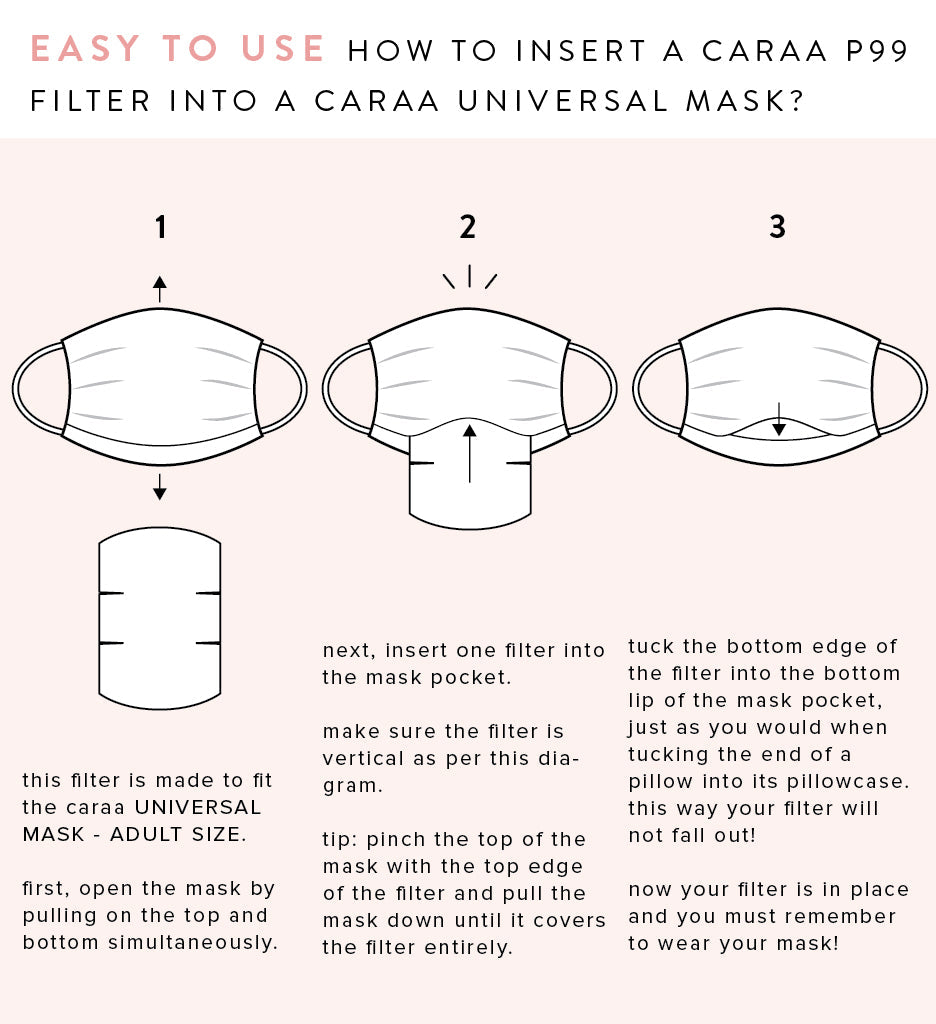 EASY TO USE HOW TO INSERT A CARAA P99 FILTER INTO A CARAA UNIVERSAL MASK?

1

this filter is made to fit the caraa UNIVERSAL MASK - ADULT SIZE.

first, open the mask by pulling on the top and bottom simultaneously.

2

next, insert one filter into the mask pocket.

make sure the filter is vertical as per this diagram.

tip: pinch the top of the mask with the top edge of the filter and pull the mask down until it covers the filter entirely.

3

tuck the bottom edge of the filter into the bottom lip of the mask pocket, just as you would when tucking the end of a pillow into its pillowcase. this way your filter will not fall out!

now your filter is in place and you must remember to wear your mask!